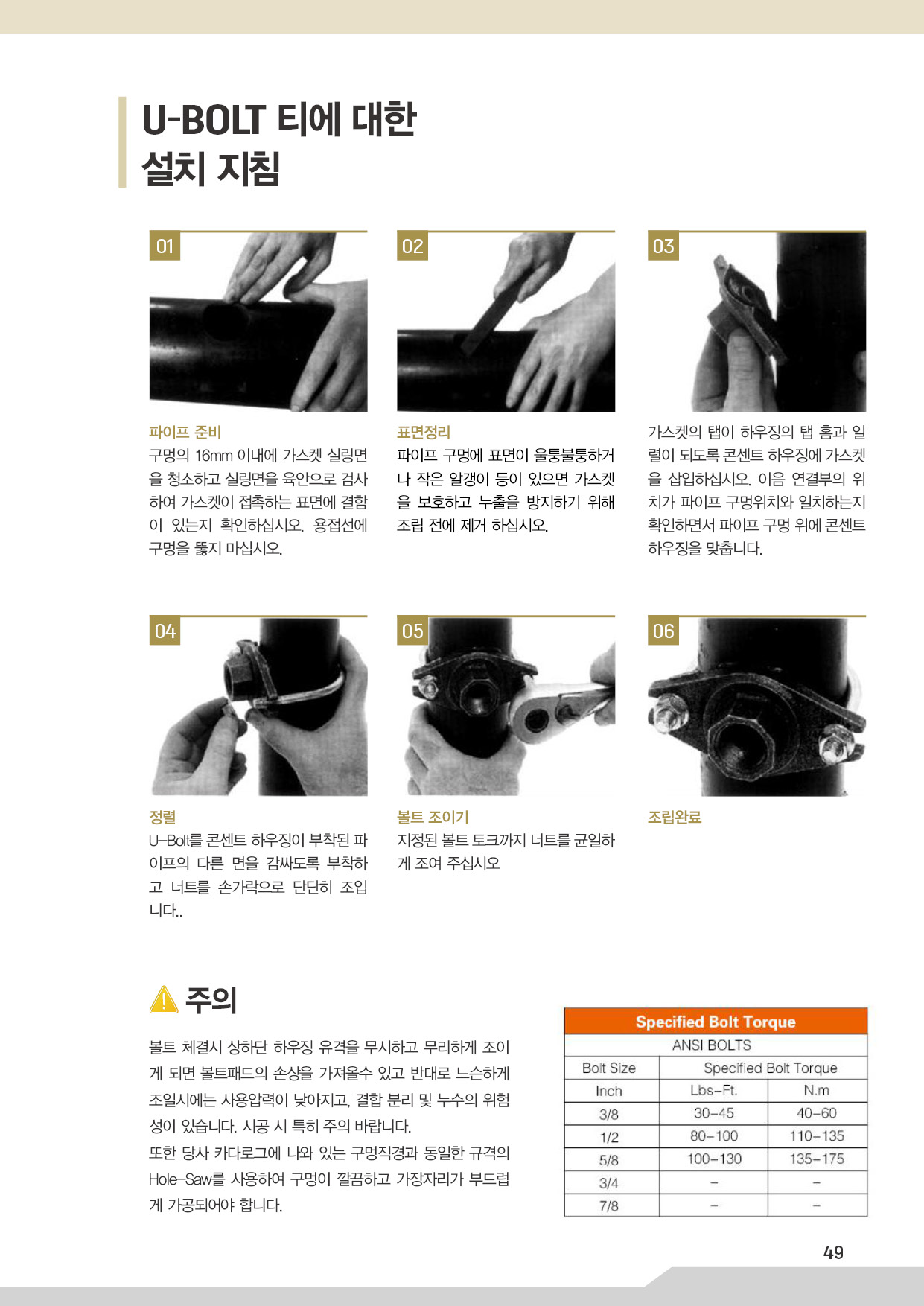 U-BOLT 티에 대한 설치 지침

01

파이프 준비
구멍의 16mm 이내에 가스켓 실링면을 청소하고 실링면을 육안으로 검사하여 가스켓이 접촉하는 표면에 결함이 있는지 확인하십시오. 용접선에 구멍을 뚫지 마십시오.

02

표면정리
파이프 구멍에 표면이 울퉁불퉁하거나 작은 알갱이 등이 있으면 가스켓을 보호하고 누출을 방지하기 위해 조립 전에 제거 하십시오.

03

가스켓의 탭이 하우징의 탭 홈과 일렬이 되도록 콘센트 하우징에 가스켓을 삽입하십시오. 이음 연결부의 위치가 파이프 구멍위치와 일치하는지 확인하면서 파이프 구멍 위에 콘센트 하우징을 맞춥니다.

04

정렬
U-Bolt를 콘센트 하우징이 부착된 파이프의 다른 면을 감싸도록 부착하고 너트를 손가락으로 단단히 조입니다..

05

볼트 조이기
지정된 볼트 토크까지 너트를 균일하게 조여 주십시오

06

조립완료

주의

볼트 체결시 상하단 하우징 유격을 무시하고 무리하게 조이게 되면 볼트패드의 손상을 가져올수 있고 반대로 느슨하게 조일시에는 사용압력이 낮아지고, 결합 분리 및 누수의 위험성이 있습니다. 시공 시 특히 주의 바랍니다.
또한 당사 카다로그에 나와 있는 구멍직경과 동일한 규격의 Hole-Saw를 사용하여 구멍이 깔끔하고 가장자리가 부드럽게 가공되어야 합니다.

Specified Bolt Torque
ANSI BOLTS

| Bolt Size | Specified Bolt Torque | |
|---|---|---|
| Inch | Lbs-Ft. | N.m |
| 3/8 | 30-45 | 40-60 |
| 1/2 | 80-100 | 110-135 |
| 5/8 | 100-130 | 135-175 |
| 3/4 | - | - |
| 7/8 | - | - |

49